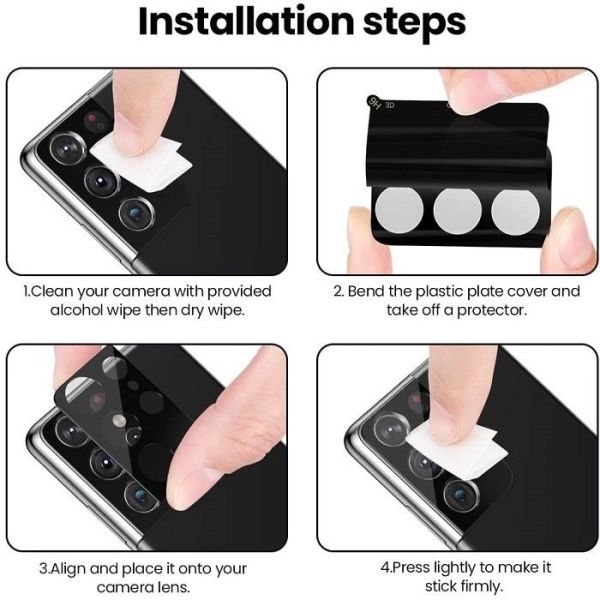 Installation steps

9H 3D

1.Clean your camera with provided alcohol wipe then dry wipe.

2. Bend the plastic plate cover and take off a protector.

3.Align and place it onto your camera lens.

4.Press lightly to make it stick firmly.