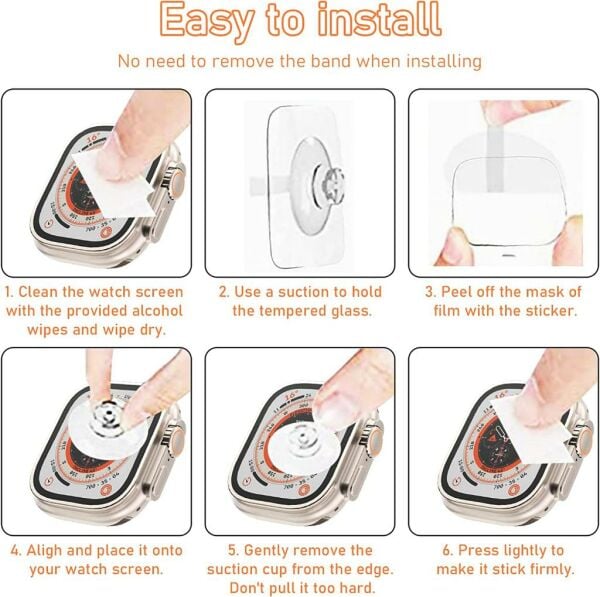 Easy to install

No need to remove the band when installing

1. Clean the watch screen with the provided alcohol wipes and wipe dry.

2. Use a suction to hold the tempered glass.

3. Peel off the mask of film with the sticker.

4. Aligh and place it onto your watch screen.

5. Gently remove the suction cup from the edge. Don't pull it too hard.

6. Press lightly to make it stick firmly.